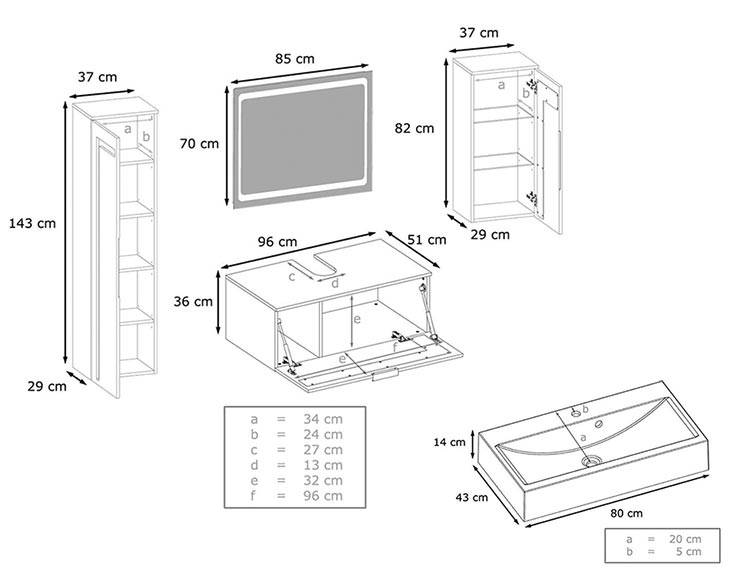 37 cm
a
b
143 cm
29 cm

85 cm
70 cm

37 cm
a
b
82 cm
29 cm

96 cm
51 cm
c
d
36 cm
e
e
f

| a | = | 34 cm |
|---|---|---|
| b | = | 24 cm |
| c | = | 27 cm |
| d | = | 13 cm |
| e | = | 32 cm |
| f | = | 96 cm |

b
a
14 cm
43 cm
80 cm

| a | = | 20 cm |
|---|---|---|
| b | = | 5 cm |